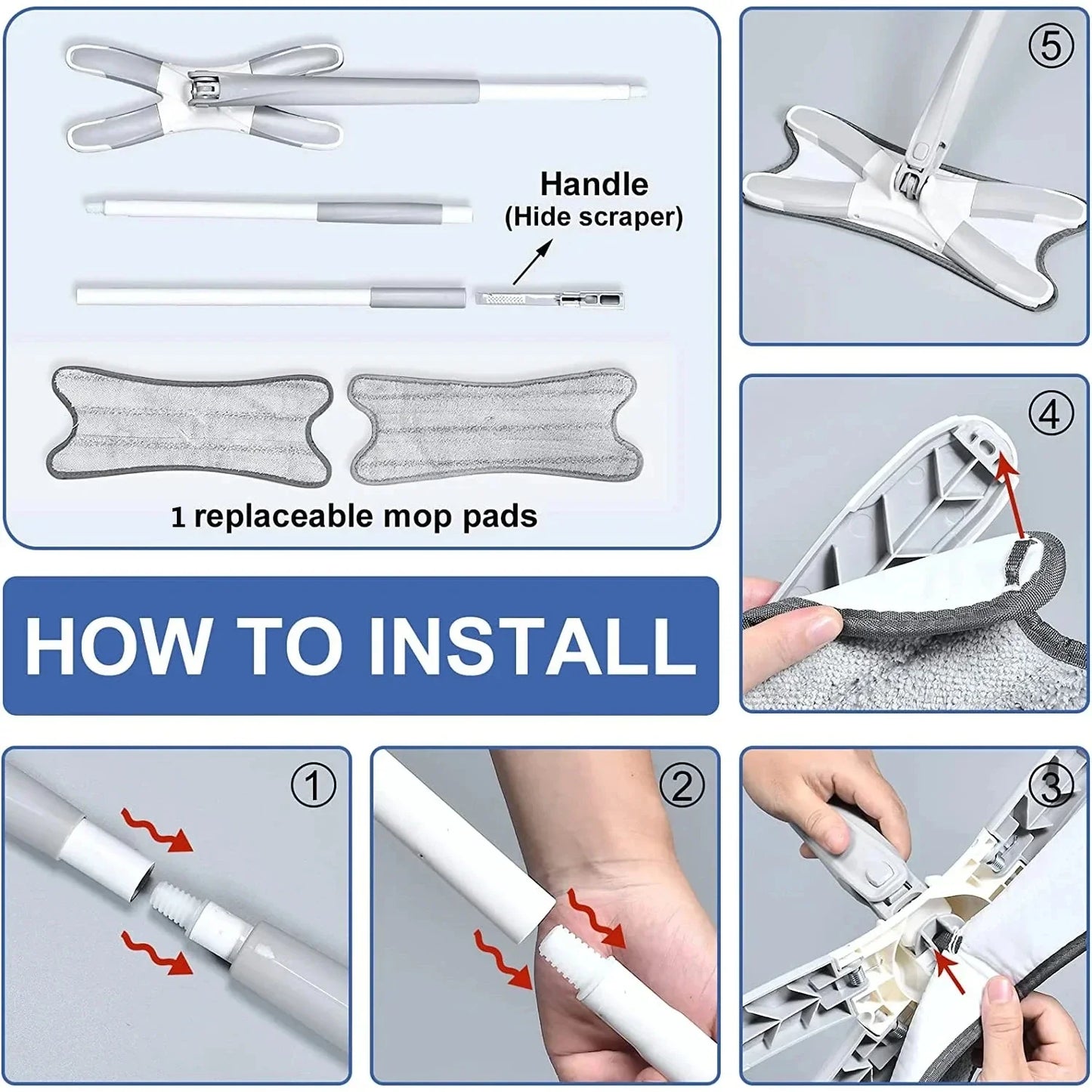 Handle
(Hide scraper)

1 replaceable mop pads

⑤

④

HOW TO INSTALL

①

②

③