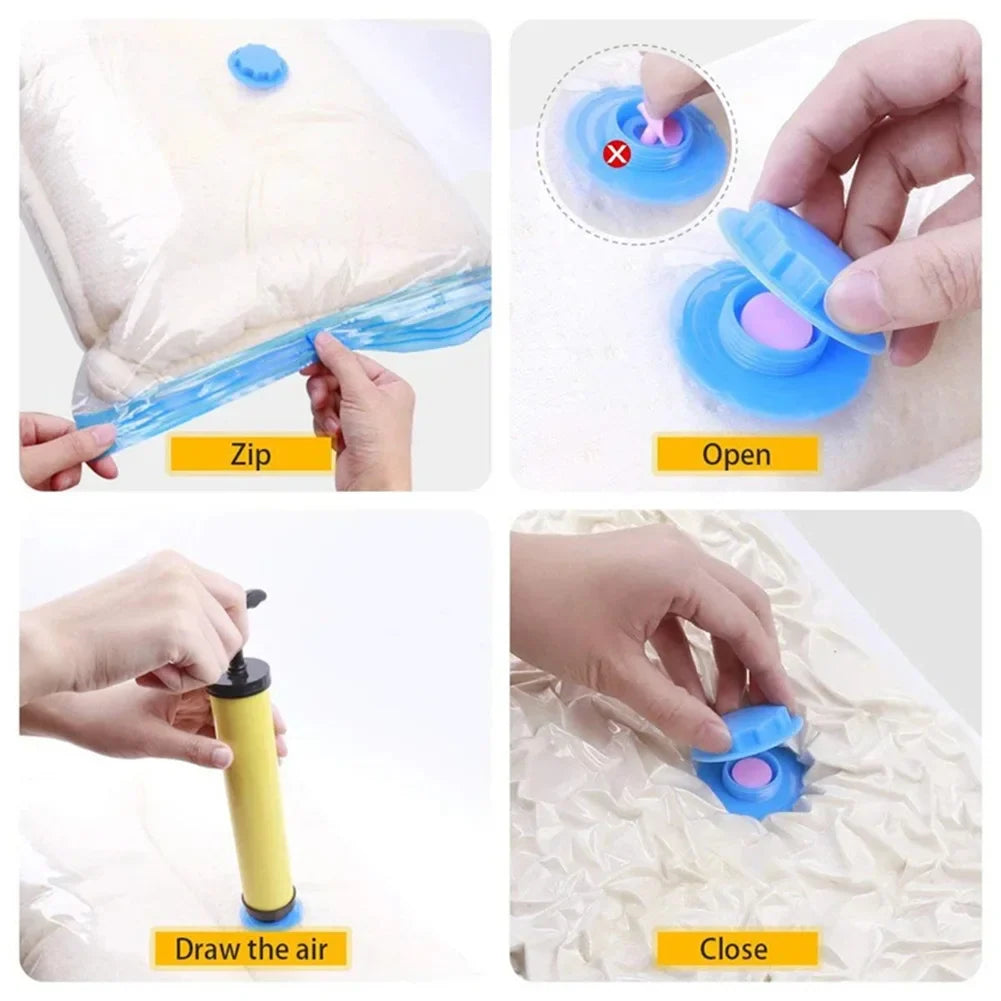 Zip

Open

Draw the air

Close